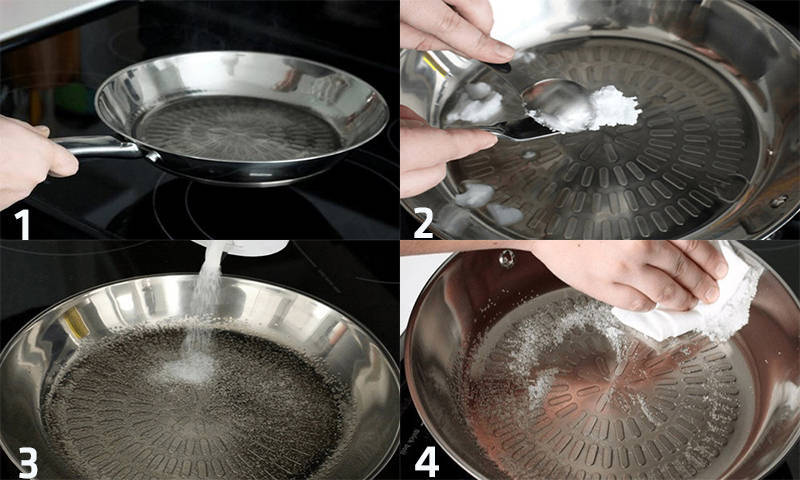 1
2
3
4